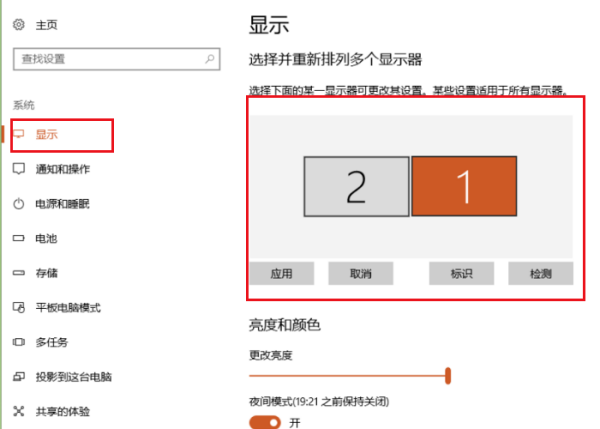 主页

查找设置

系统

显示

通知和操作

电源和睡眠

电池

存储

平板电脑模式

多任务

投影到这台电脑

共享的体验

显示

选择并重新排列多个显示器

选择下面的某一显示器可更改其设置。某些设置适用于所有显示器。

2

1

应用

取消

标识

检测

亮度和颜色

更改亮度

夜间模式(19:21 之前保持关闭)

开