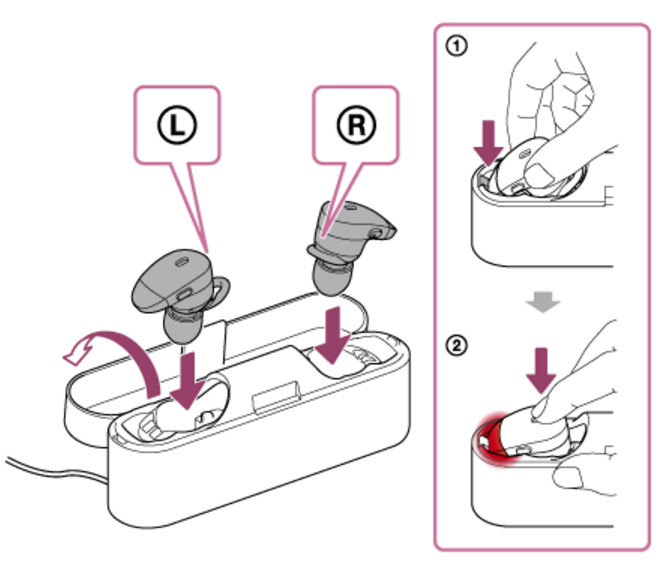 L

R

①

②