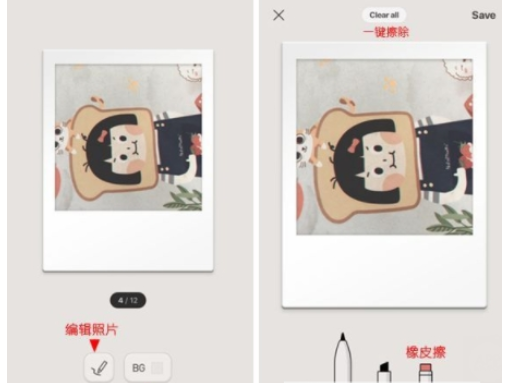 4 / 12

编辑照片

BG

Clear all

Save

一键擦除

橡皮擦